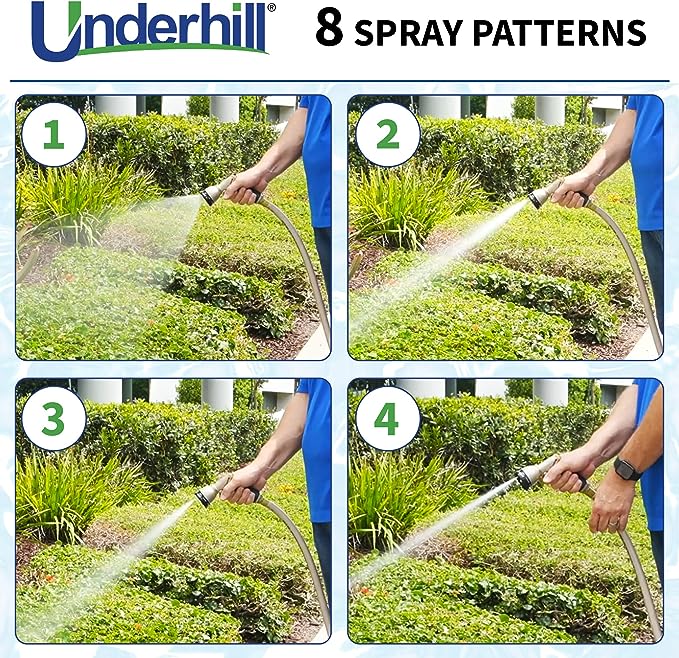 Underhill®

8 SPRAY PATTERNS

1

2

3

4