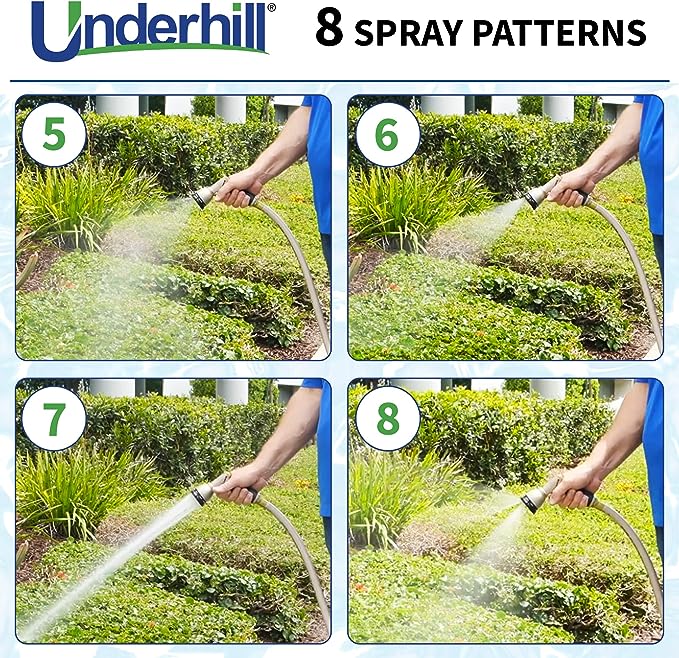 Underhill®

8 SPRAY PATTERNS

5

6

7

8