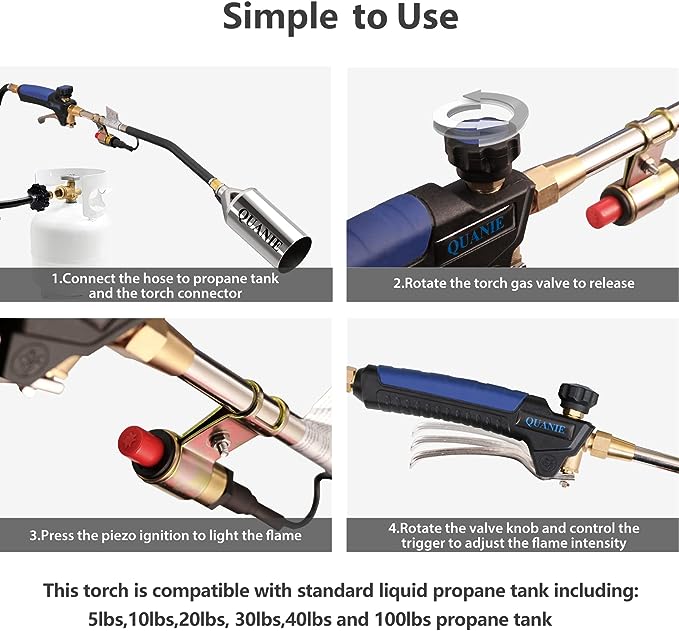 Simple to Use

QUANIE

1.Connect the hose to propane tank and the torch connector

QUANIE

2.Rotate the torch gas valve to release

3.Press the piezo ignition to light the flame

QUANIE

4.Rotate the valve knob and control the trigger to adjust the flame intensity

This torch is compatible with standard liquid propane tank including: 5lbs,10lbs,20lbs, 30lbs,40lbs and 100lbs propane tank